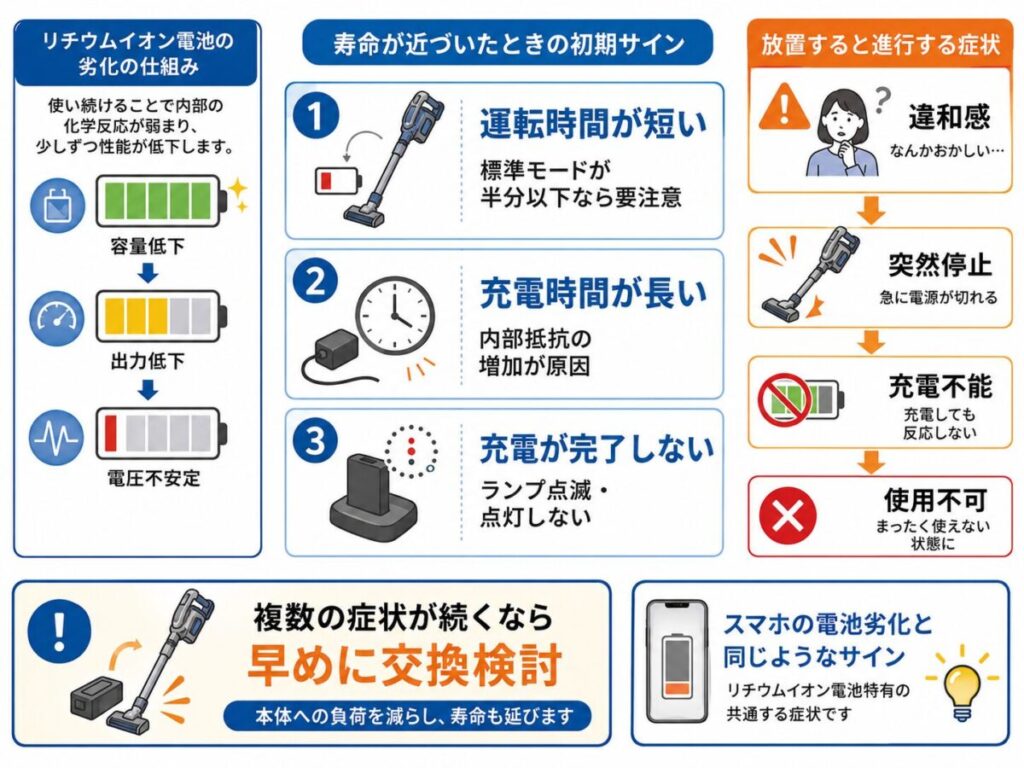 リチウムイオン電池の劣化の仕組み

使い続けることで内部の化学反応が弱まり、少しずつ性能が低下します。

容量低下

出力低下

電圧不安定

寿命が近づいたときの初期サイン

1
運転時間が短い
標準モードが半分以下なら要注意

2
充電時間が長い
内部抵抗の増加が原因

3
充電が完了しない
ランプ点滅・点灯しない

放置すると進行する症状

違和感
なんかおかしい…

突然停止
急に電源が切れる

充電不能
充電しても反応しない

使用不可
まったく使えない状態に

複数の症状が続くなら
早めに交換検討
本体への負荷を減らし、寿命も延びます

スマホの電池劣化と同じようなサイン
リチウムイオン電池特有の共通する症状です