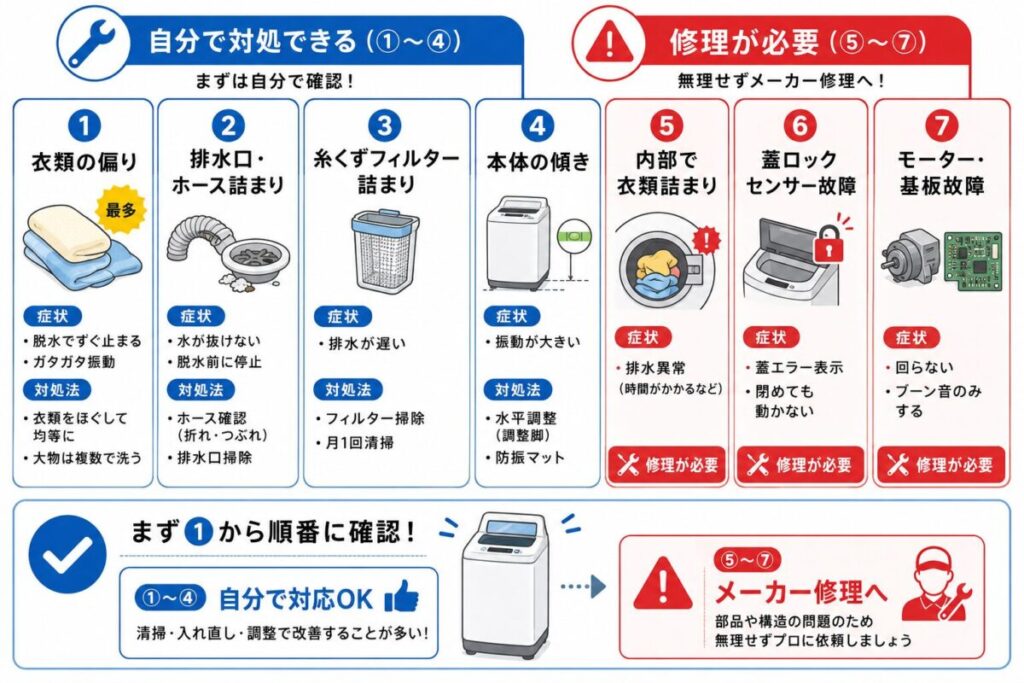 自分で対処できる（①〜④）
まずは自分で確認！

修理が必要（⑤〜⑦）
無理せずメーカー修理へ！

1
衣類の偏り
最多
症状
・脱水ですぐ止まる
・ガタガタ振動
対処法
・衣類をほぐして均等に
・大物は複数で洗う

2
排水口・ホース詰まり
症状
・水が抜けない
・脱水前に停止
対処法
・ホース確認（折れ・つぶれ）
・排水口掃除

3
糸くずフィルター詰まり
症状
・排水が遅い
対処法
・フィルター掃除
・月1回清掃

4
本体の傾き
症状
・振動が大きい
対処法
・水平調整（調整脚）
・防振マット

5
内部で衣類詰まり
症状
・排水異常（時間がかかるなど）
修理が必要

6
蓋ロックセンサー故障
症状
・蓋エラー表示
・閉めても動かない
修理が必要

7
モーター・基板故障
症状
・回らない
・ブーン音のみする
修理が必要

まず 1 から順番に確認！
①〜④ 自分で対応OK
清掃・入れ直し・調整で改善することが多い！

⑤〜⑦
メーカー修理へ
部品や構造の問題のため無理せずプロに依頼しましょう